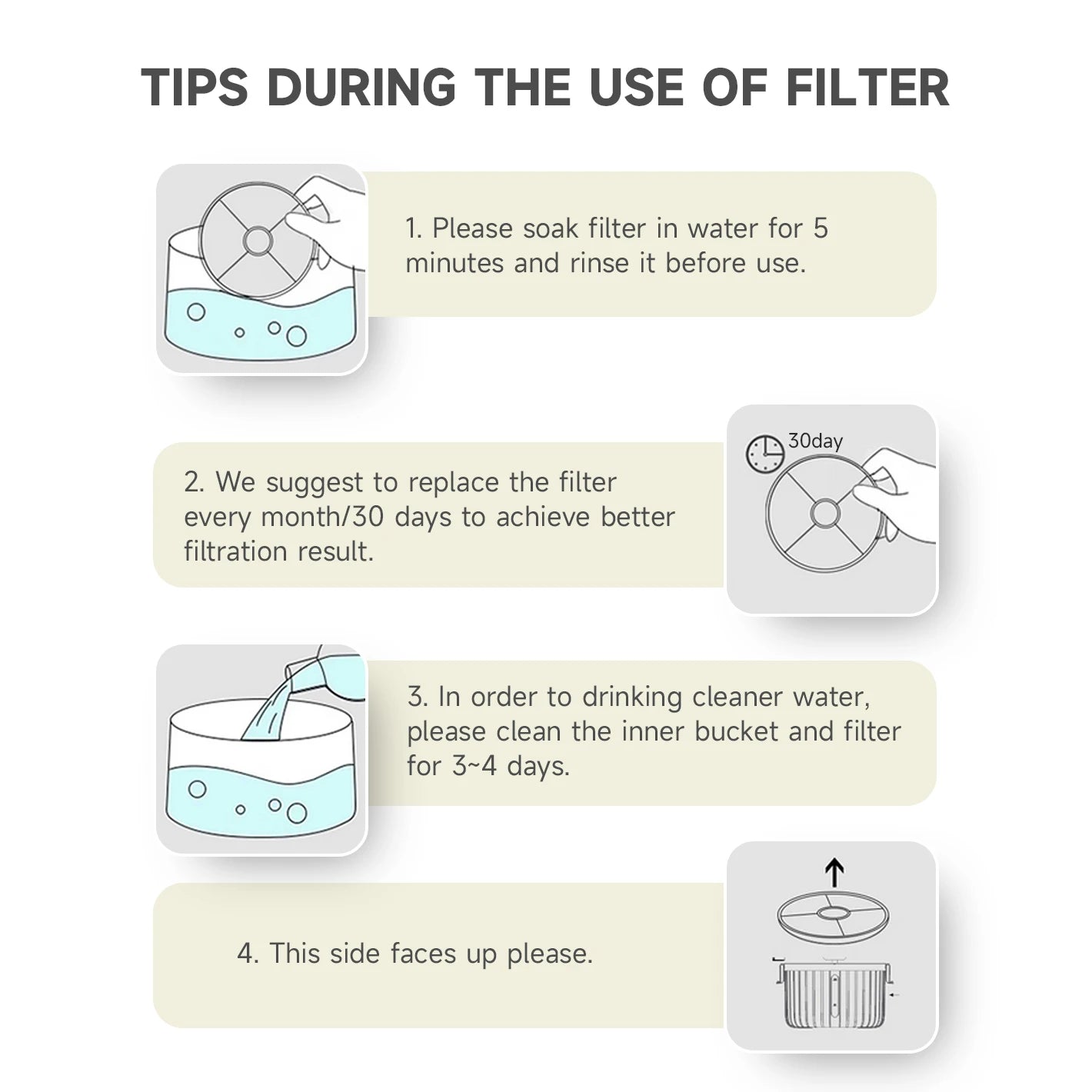 TIPS DURING THE USE OF FILTER

1. Please soak filter in water for 5 minutes and rinse it before use.

30day

2. We suggest to replace the filter every month/30 days to achieve better filtration result.

3. In order to drinking cleaner water, please clean the inner bucket and filter for 3~4 days.

4. This side faces up please.