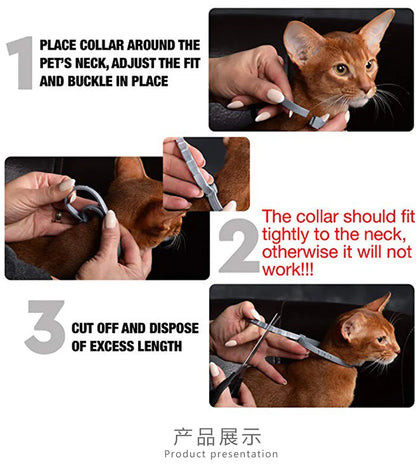 1 PLACE COLLAR AROUND THE PET'S NECK, ADJUST THE FIT AND BUCKLE IN PLACE

2 The collar should fit tightly to the neck, otherwise it will not work!!!

3 CUT OFF AND DISPOSE OF EXCESS LENGTH

产品展示
Product presentation