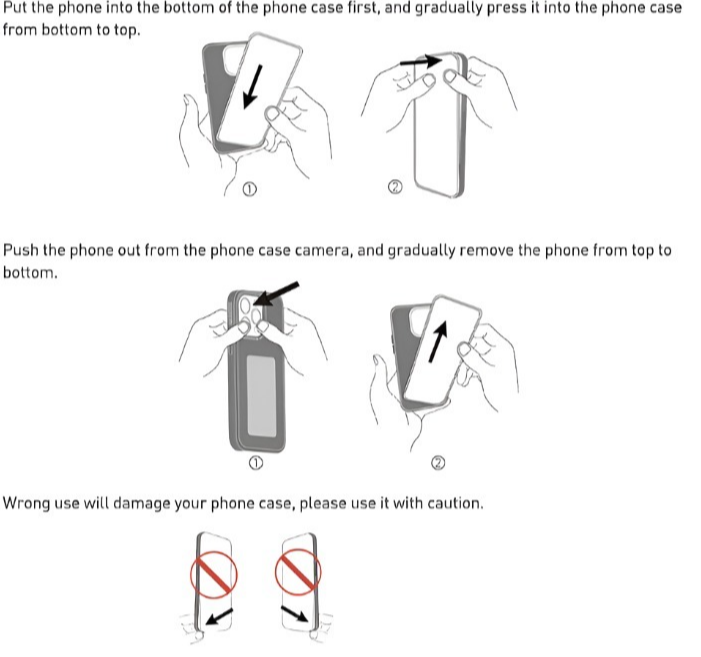 Put the phone into the bottom of the phone case first, and gradually press it into the phone case from bottom to top.

①

②

Push the phone out from the phone case camera, and gradually remove the phone from top to bottom.

①

②

Wrong use will damage your phone case, please use it with caution.