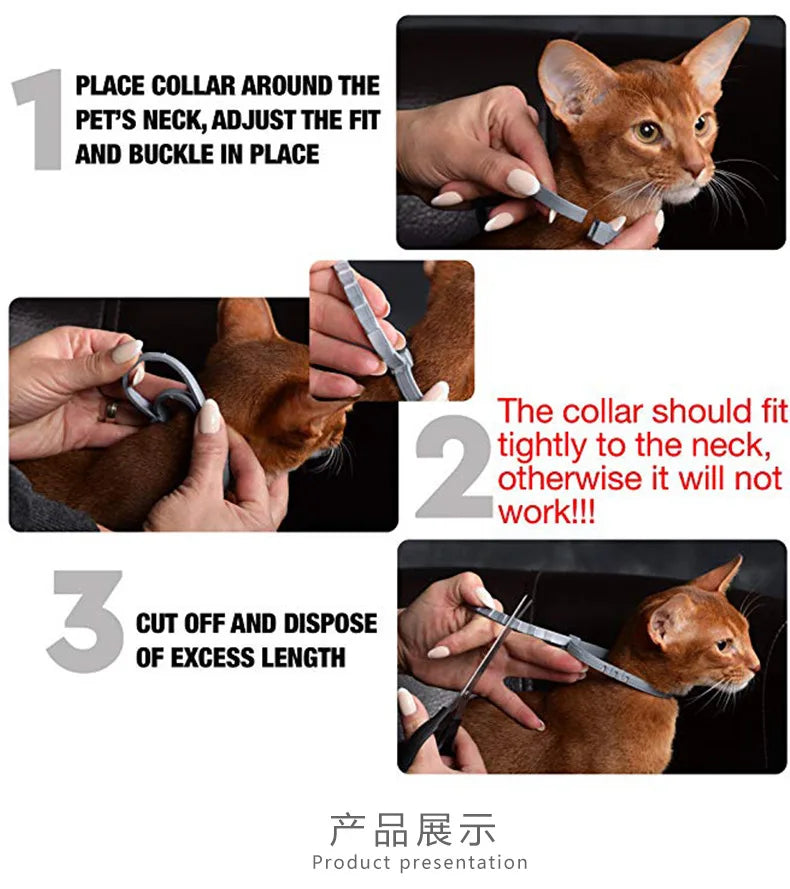 1 PLACE COLLAR AROUND THE PET'S NECK, ADJUST THE FIT AND BUCKLE IN PLACE

2 The collar should fit tightly to the neck, otherwise it will not work!!!

3 CUT OFF AND DISPOSE OF EXCESS LENGTH

产品展示
Product presentation